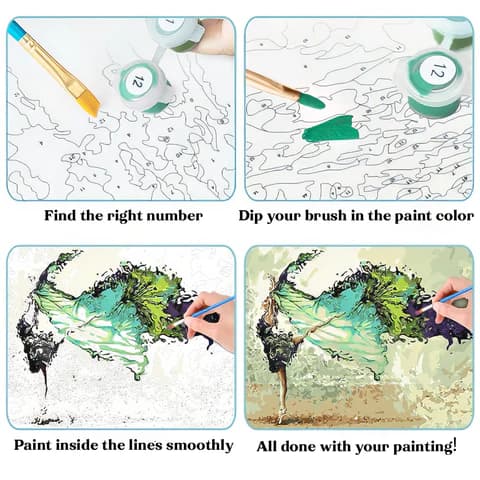 12

12

Find the right number

Dip your brush in the paint color

Paint inside the lines smoothly

All done with your painting!